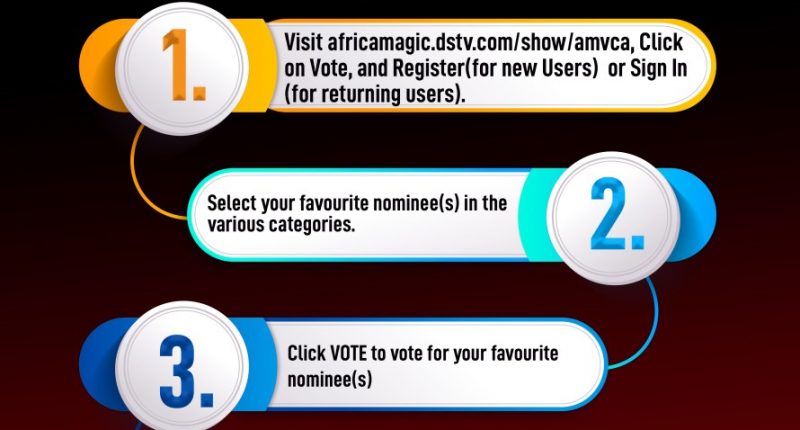 1.

Visit africamagic.dstv.com/show/amvca, Click on Vote, and Register(for new Users) or Sign In (for returning users).

Select your favourite nominee(s) in the various categories.

2.

3.

Click VOTE to vote for your favourite nominee(s)